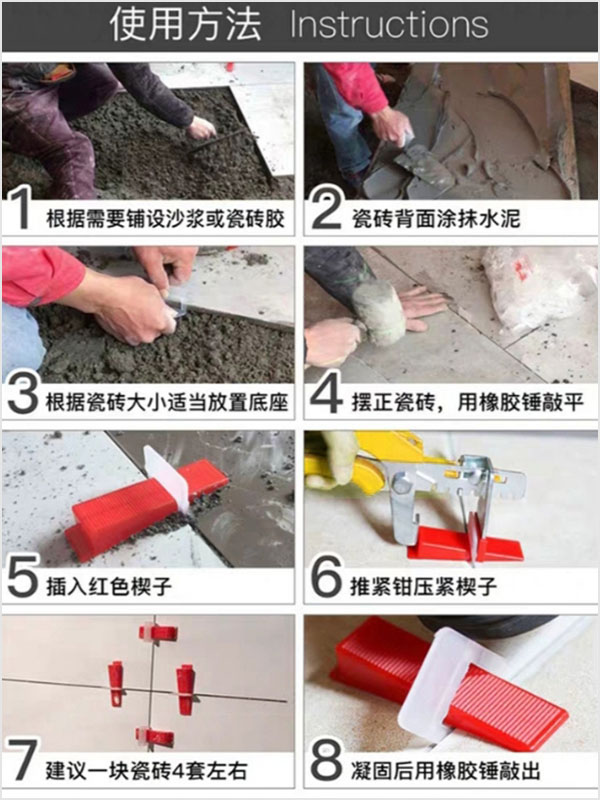 使用方法 Instructions

1 根据需要铺设沙浆或瓷砖胶

2 瓷砖背面涂抹水泥

3 根据瓷砖大小适当放置底座

4 摆正瓷砖，用橡胶锤敲平

5 插入红色楔子

6 推紧钳压紧楔子

7 建议一块瓷砖4套左右

8 凝固后用橡胶锤敲出