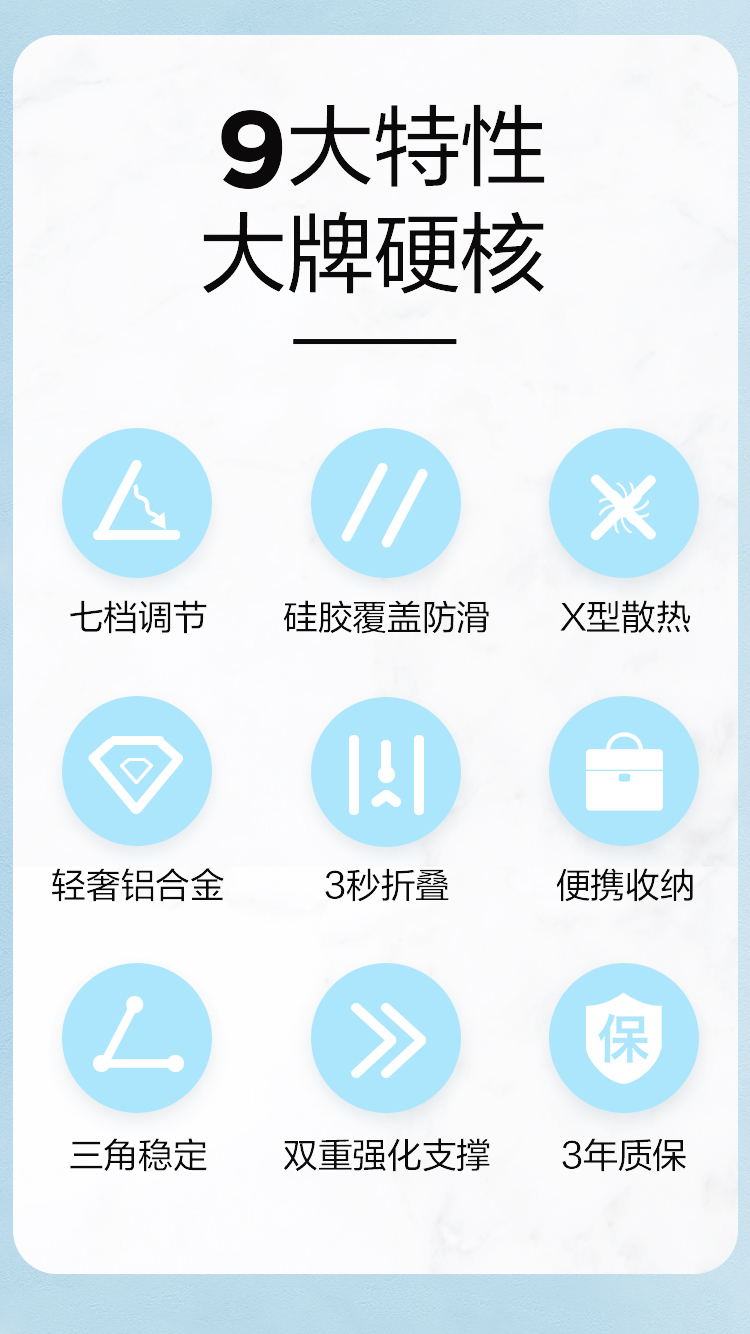 9大特性
大牌硬核

七档调节

硅胶覆盖防滑

X型散热

轻奢铝合金

3秒折叠

便携收纳

三角稳定

双重强化支撑

保

3年质保