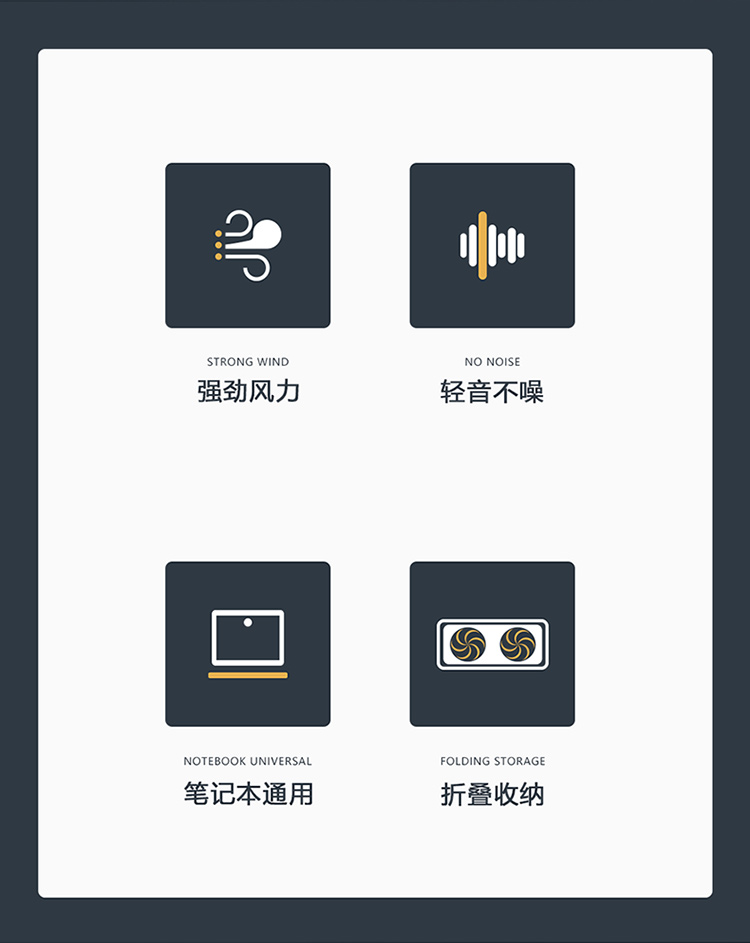 STRONG WIND
强劲风力

NO NOISE
轻音不噪

NOTEBOOK UNIVERSAL
笔记本通用

FOLDING STORAGE
折叠收纳