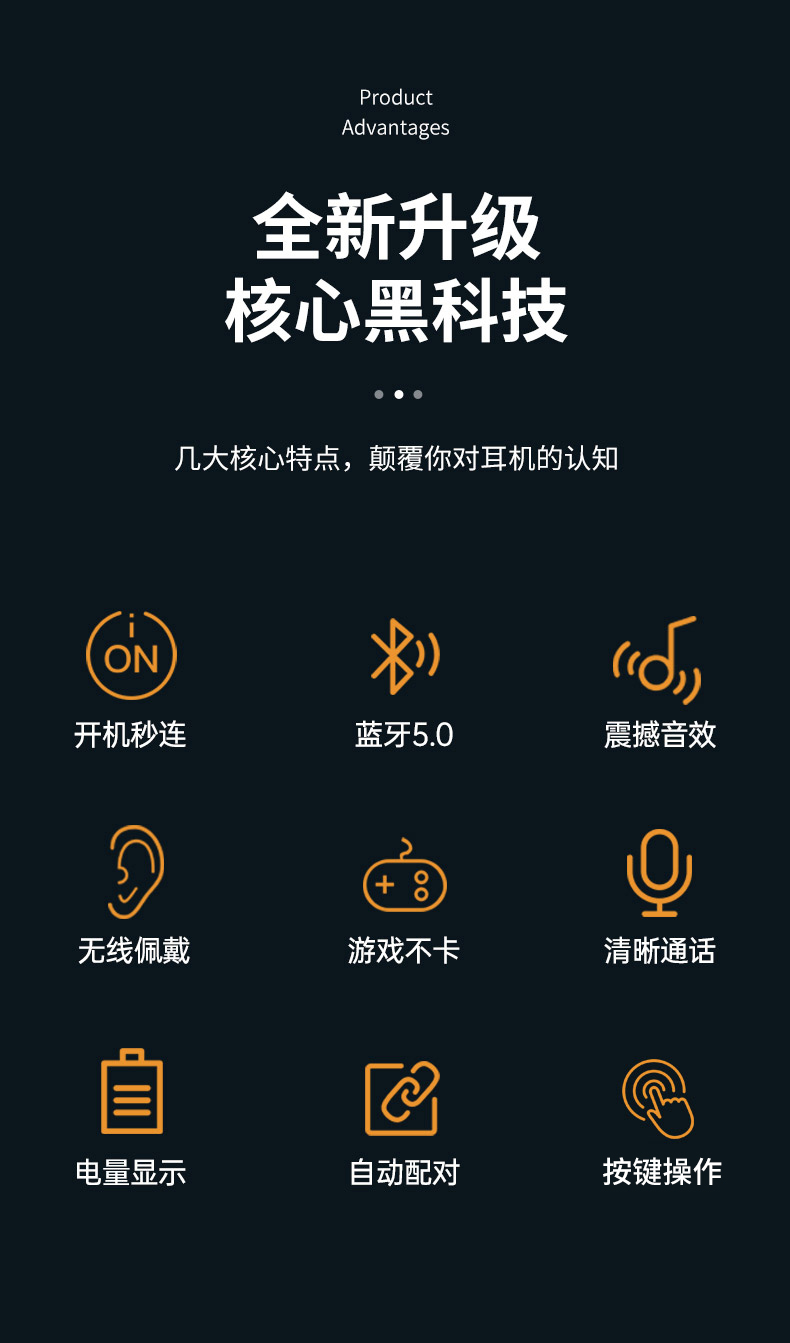 Product
Advantages

全新升级
核心黑科技

几大核心特点，颠覆你对耳机的认知

ON
开机秒连

蓝牙5.0

震撼音效

无线佩戴

游戏不卡

清晰通话

电量显示

自动配对

按键操作