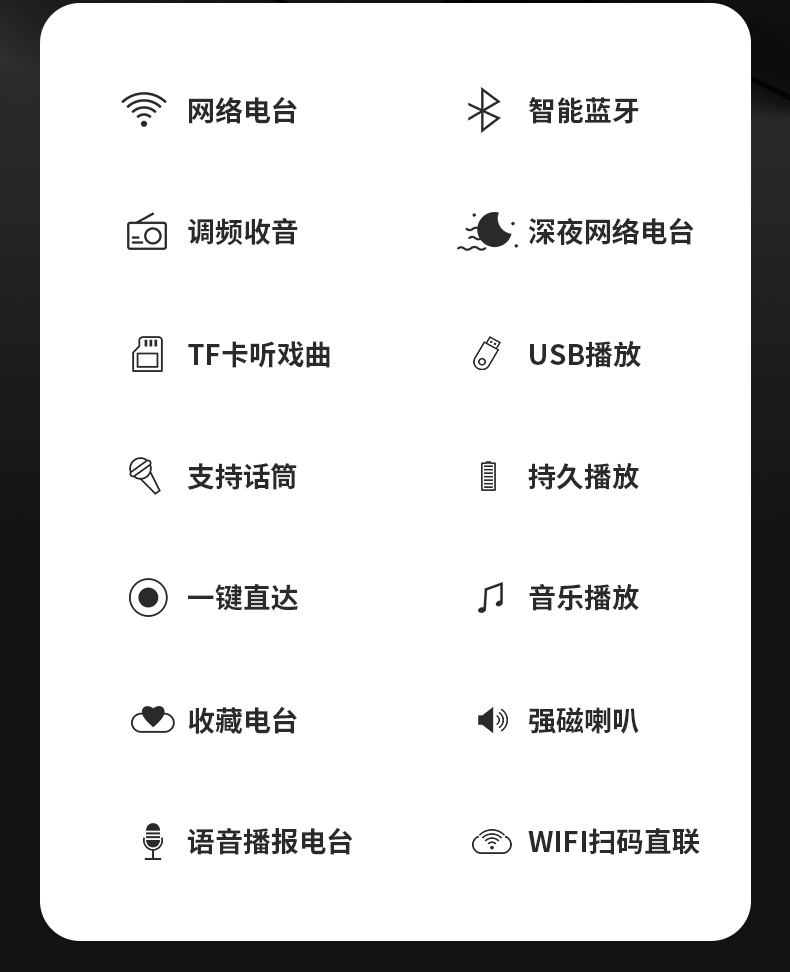 网络电台

调频收音

TF卡听戏曲

支持话筒

一键直达

收藏电台

语音播报电台

智能蓝牙

深夜网络电台

USB播放

持久播放

音乐播放

强磁喇叭

WIFI扫码直联