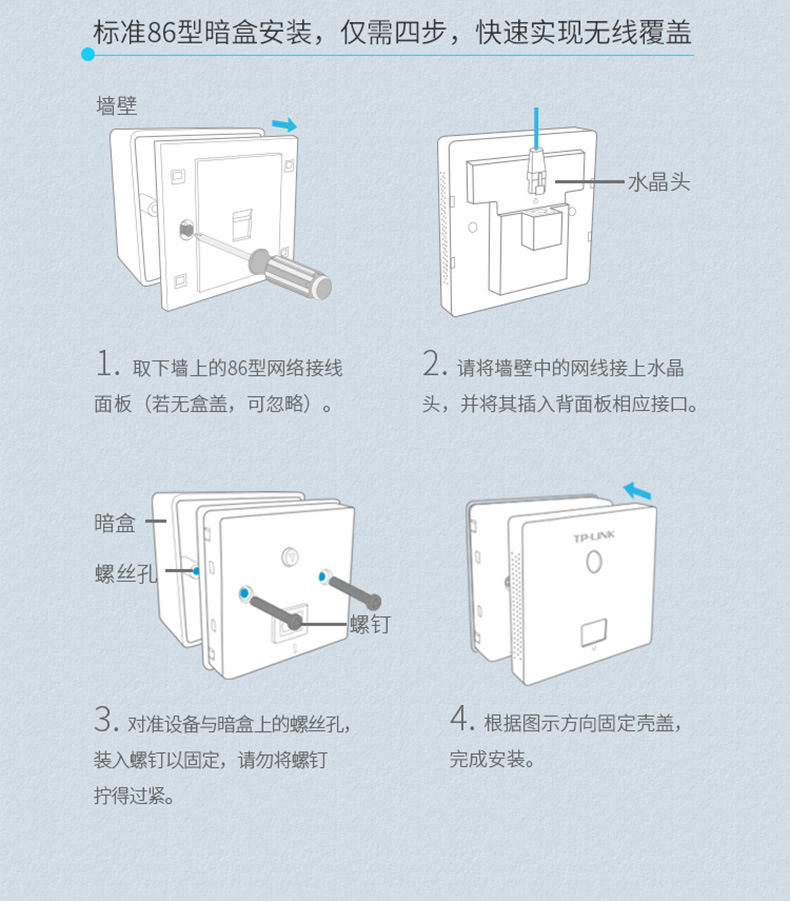 标准86型暗盒安装，仅需四步，快速实现无线覆盖

墙壁

水晶头

1. 取下墙上的86型网络接线面板（若无盒盖，可忽略）。

2. 请将墙壁中的网线接上水晶头，并将其插入背面板相应接口。

暗盒

螺丝孔

螺钉

TP-LINK

3. 对准设备与暗盒上的螺丝孔，装入螺钉以固定，请勿将螺钉拧得过紧。

4. 根据图示方向固定壳盖，完成安装。