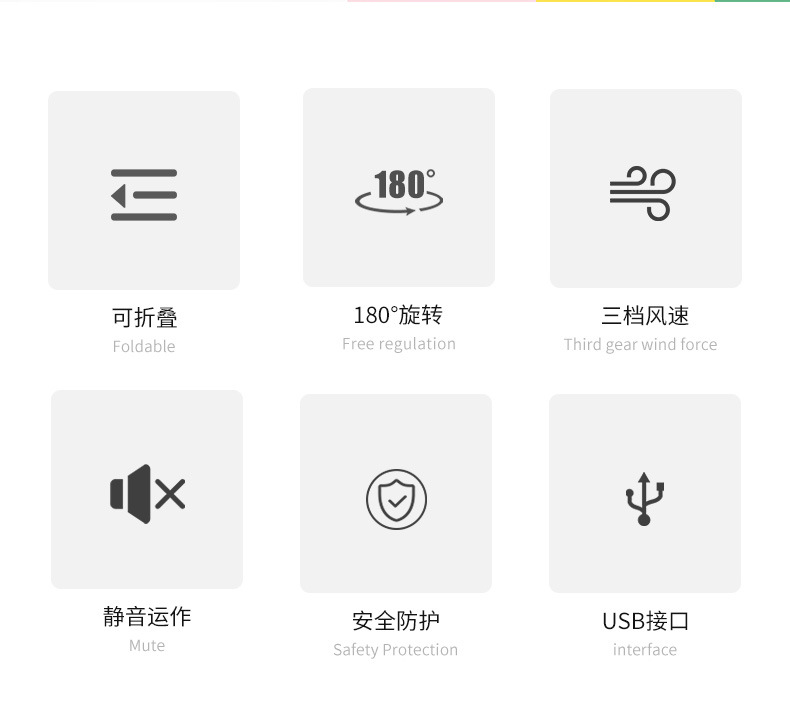 180°

可折叠
Foldable

180°旋转
Free regulation

三档风速
Third gear wind force

静音运作
Mute

安全防护
Safety Protection

USB接口
interface