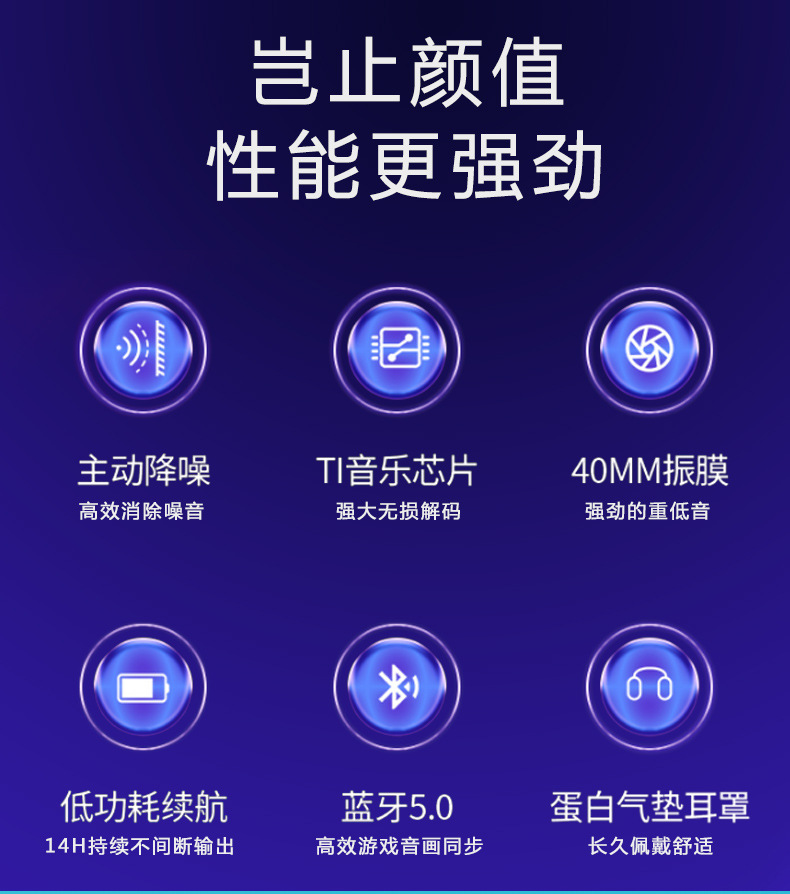 岂止颜值
性能更强劲

主动降噪
高效消除噪音

TI音乐芯片
强大无损解码

40MM振膜
强劲的重低音

低功耗续航
14H持续不间断输出

蓝牙5.0
高效游戏音画同步

蛋白气垫耳罩
长久佩戴舒适