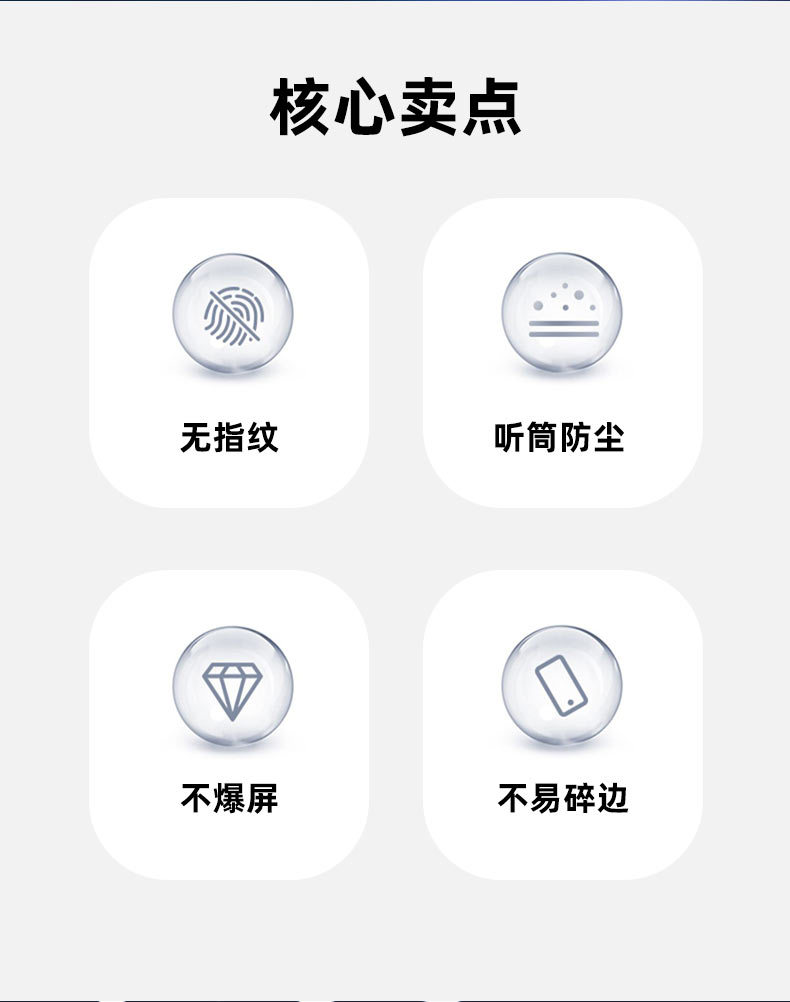 核心卖点

无指纹

听筒防尘

不爆屏

不易碎边