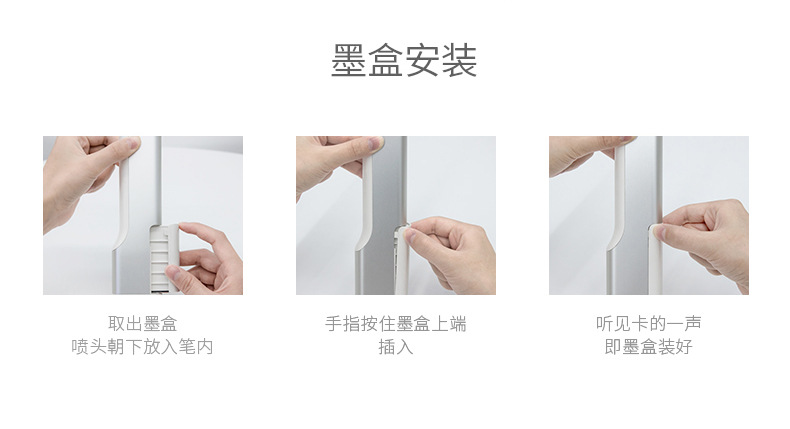 墨盒安装

取出墨盒
喷头朝下放入笔内

手指按住墨盒上端
插入

听见卡的一声
即墨盒装好