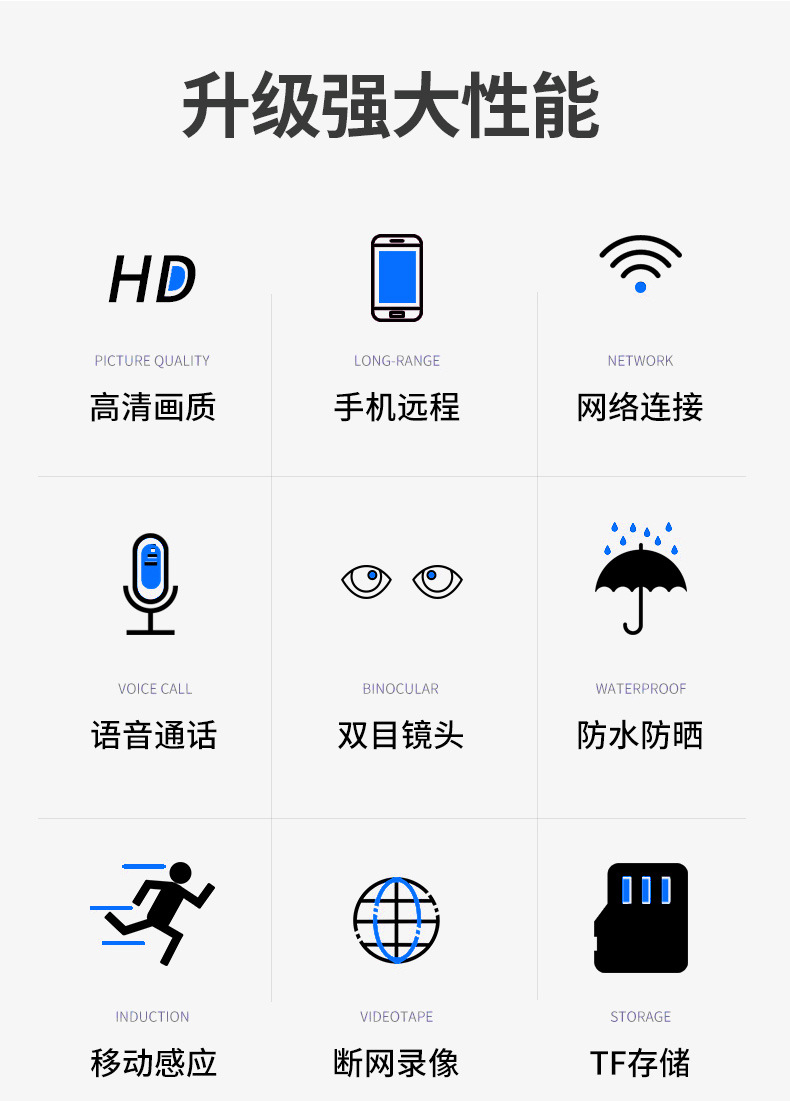 升级强大性能

HD

PICTURE QUALITY

高清画质

LONG-RANGE

手机远程

NETWORK

网络连接

VOICE CALL

语音通话

BINOCULAR

双目镜头

WATERPROOF

防水防晒

INDUCTION

移动感应

VIDEOTAPE

断网录像

STORAGE

TF存储