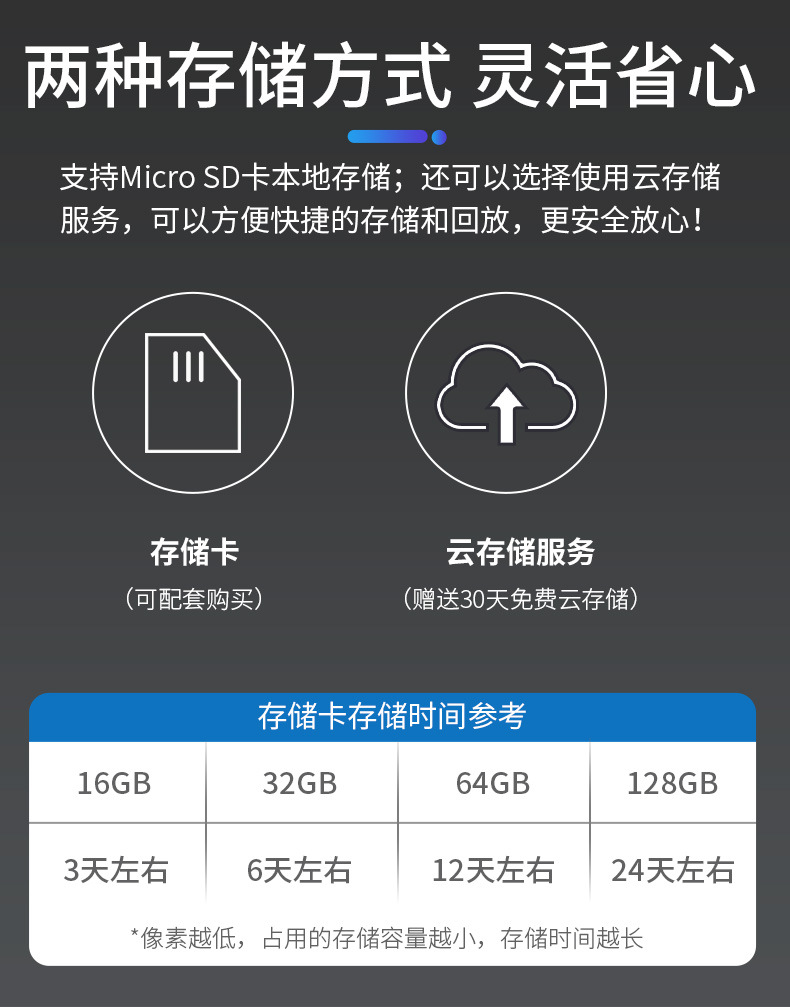 两种存储方式 灵活省心

支持Micro SD卡本地存储；还可以选择使用云存储服务，可以方便快捷的存储和回放，更安全放心！

存储卡
（可配套购买）

云存储服务
（赠送30天免费云存储）

存储卡存储时间参考

| 16GB | 32GB | 64GB | 128GB |
|---|---|---|---|
| 3天左右 | 6天左右 | 12天左右 | 24天左右 |

*像素越低，占用的存储容量越小，存储时间越长