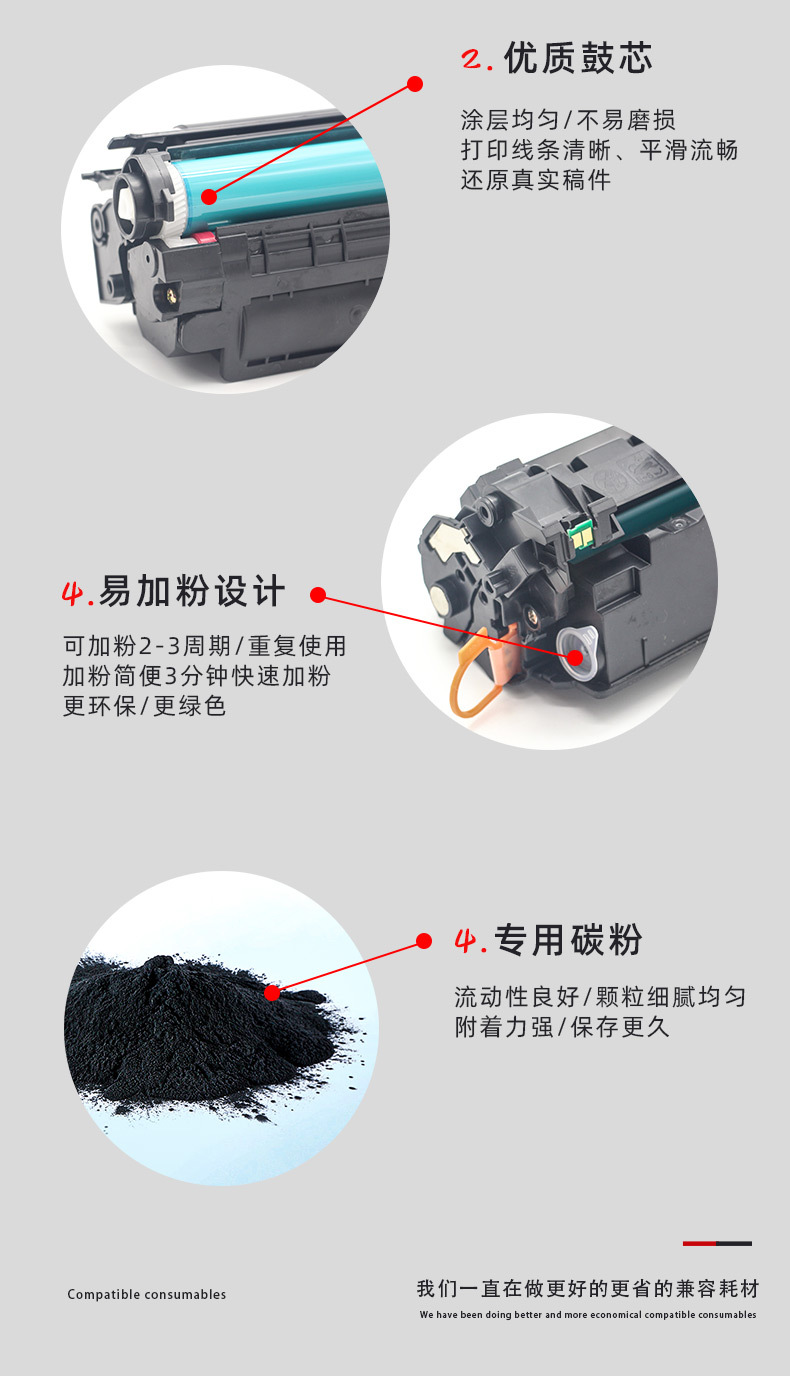 2. 优质鼓芯

涂层均匀/不易磨损
打印线条清晰、平滑流畅
还原真实稿件

4.易加粉设计

可加粉2-3周期/重复使用
加粉简便3分钟快速加粉
更环保/更绿色

4.专用碳粉

流动性良好/颗粒细腻均匀
附着力强/保存更久

Compatible consumables

我们一直在做更好的更省的兼容耗材
We have been doing better and more economical compatible consumables